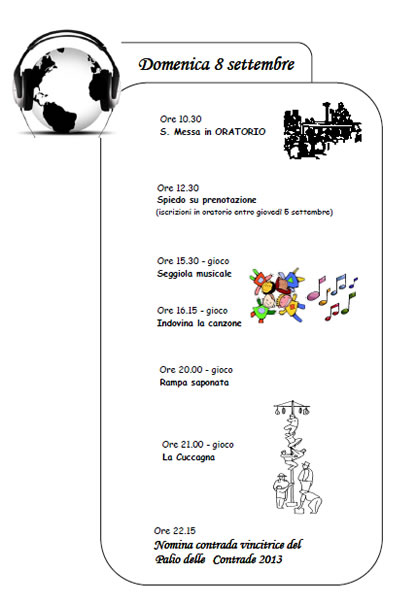 Domenica 8 settembre

Ore 10.30
S. Messa in ORATORIO

Ore 12.30
Spiedo su prenotazione
(iscrizioni in oratorio entro giovedì 5 settembre)

Ore 15.30 - gioco
Seggiola musicale

Ore 16.15 - gioco
Indovina la canzone

Ore 20.00 - gioco
Rampa saponata

Ore 21.00 - gioco
La Cuccagna

Ore 22.15
Nomina contrada vincitrice del Palio delle Contrade 2013